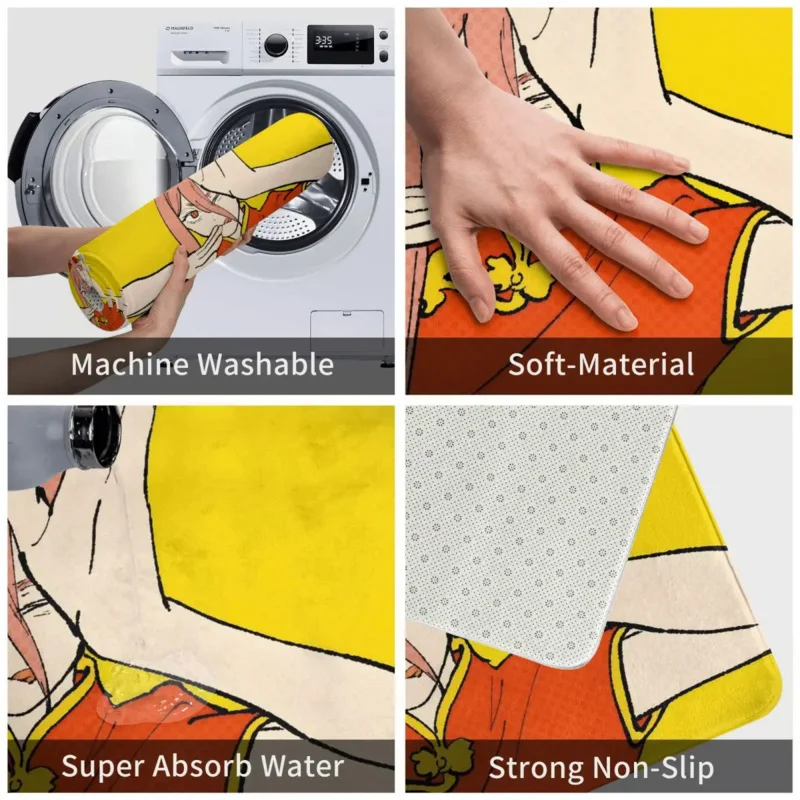 MAUNFELD

3:35

Machine Washable

Soft-Material

Super Absorb Water

Strong Non-Slip